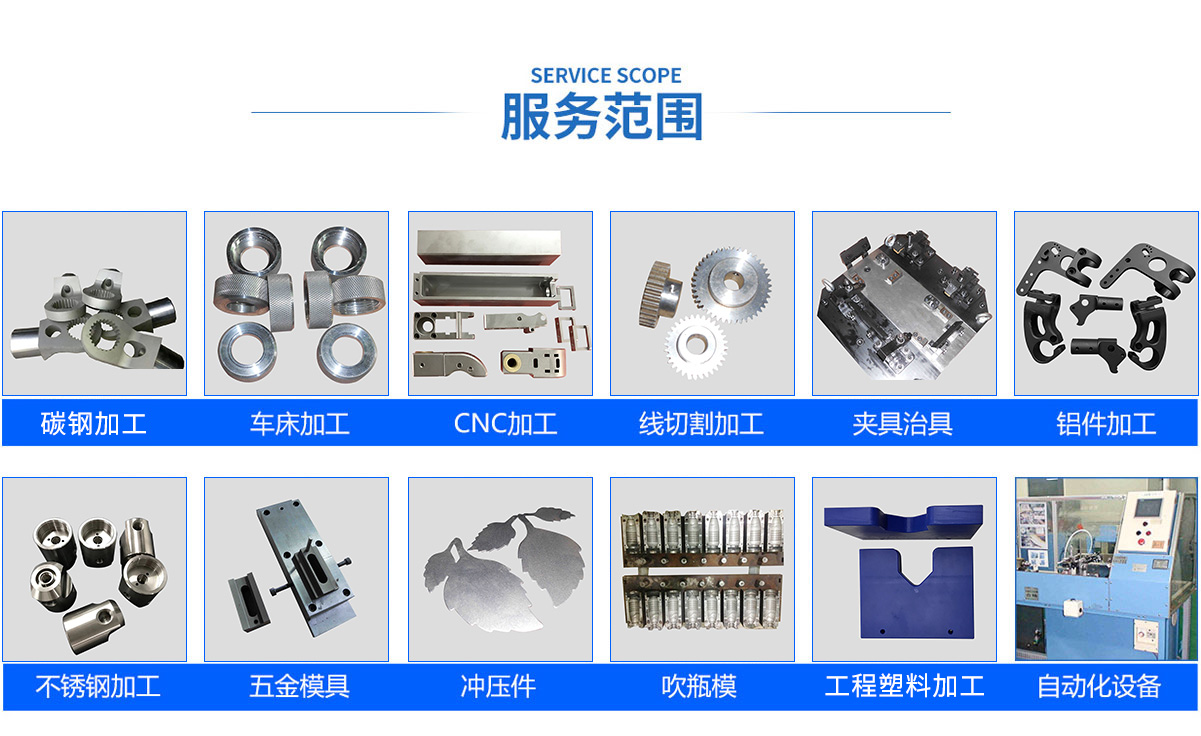 SERVICE SCOPE
服务范围

碳钢加工
车床加工
CNC加工
线切割加工
夹具治具
铝件加工

不锈钢加工
五金模具
冲压件
吹瓶模
工程塑料加工
自动化设备